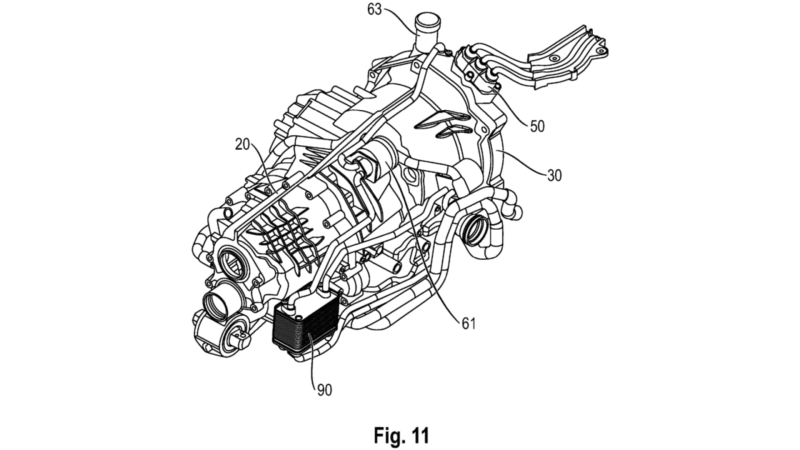 63

50

20

30

61

90

Fig. 11