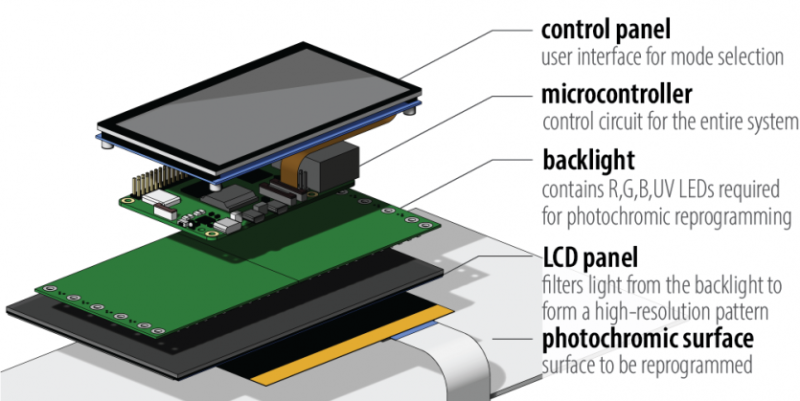 control panel
user interface for mode selection

microcontroller
control circuit for the entire system

backlight
contains R,G,B,UV LEDs required for photochromic reprogramming

LCD panel
filters light from the backlight to form a high-resolution pattern

photochromic surface
surface to be reprogrammed